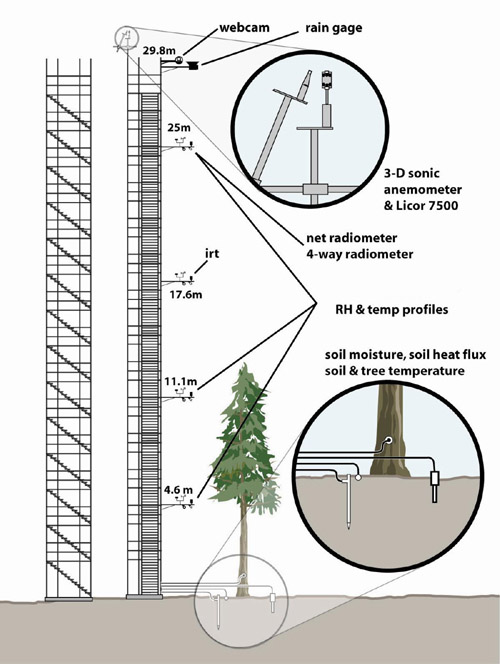 webcam

rain gage

29.8m

25m

3-D sonic anemometer & Licor 7500

net radiometer
4-way radiometer

irt

17.6m

RH & temp profiles

soil moisture, soil heat flux
soil & tree temperature

11.1m

4.6 m